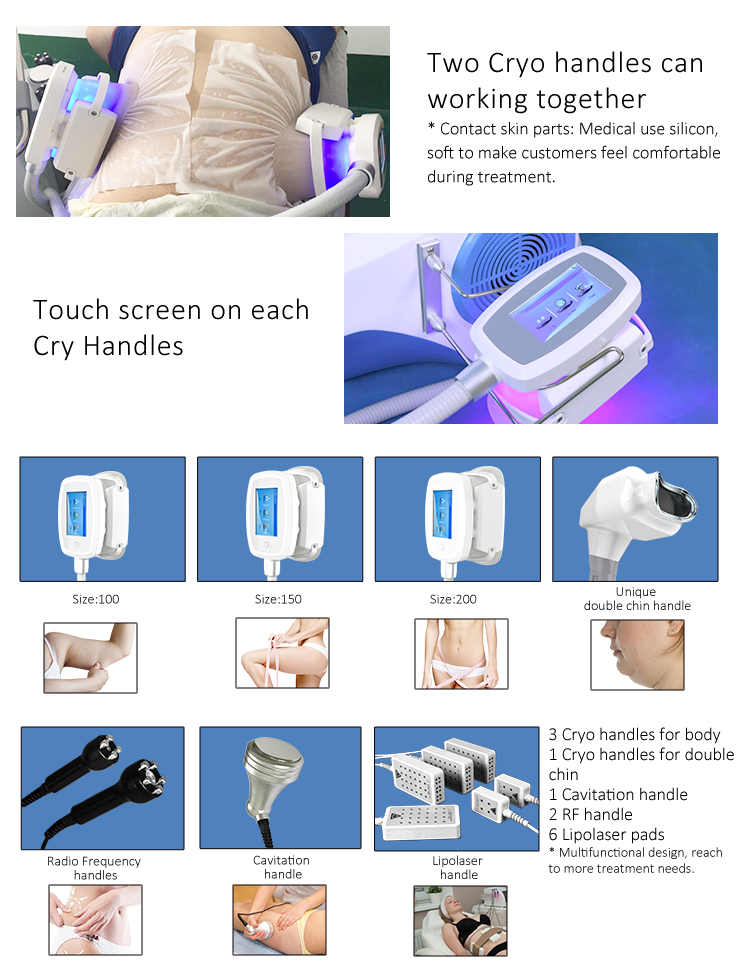 Two Cryo handles can working together
* Contact skin parts: Medical use silicon, soft to make customers feel comfortable during treatment.

Touch screen on each Cry Handles

Size:100

Size:150

Size:200

Unique double chin handle

Radio Frequency handles

Cavitation handle

Lipolaser handle

3 Cryo handles for body
1 Cryo handles for double chin
1 Cavitation handle
2 RF handle
6 Lipolaser pads
* Multifunctional design, reach to more treatment needs.